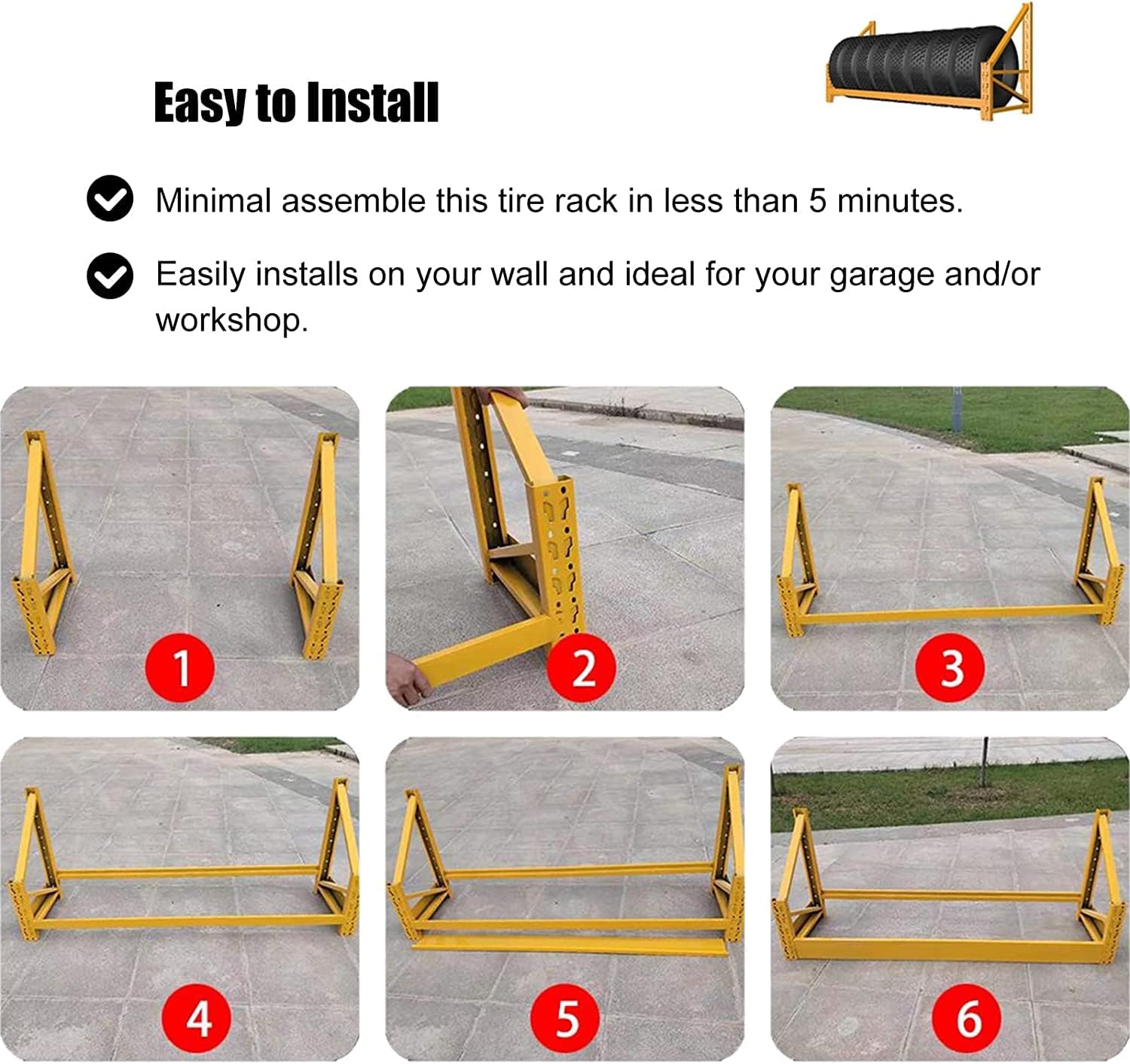 Easy to Install

Minimal assemble this tire rack in less than 5 minutes.

Easily installs on your wall and ideal for your garage and/or workshop.

1

2

3

4

5

6